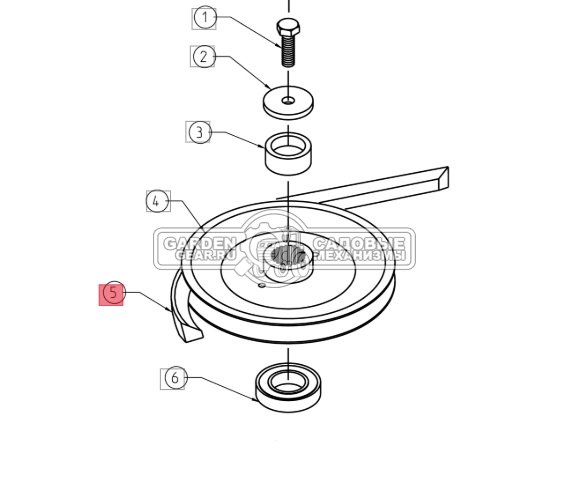 1
2
3
4
GARDEN GEAR.RU
САДОВЫЕ МЕХАНИЗМЫ
5
6